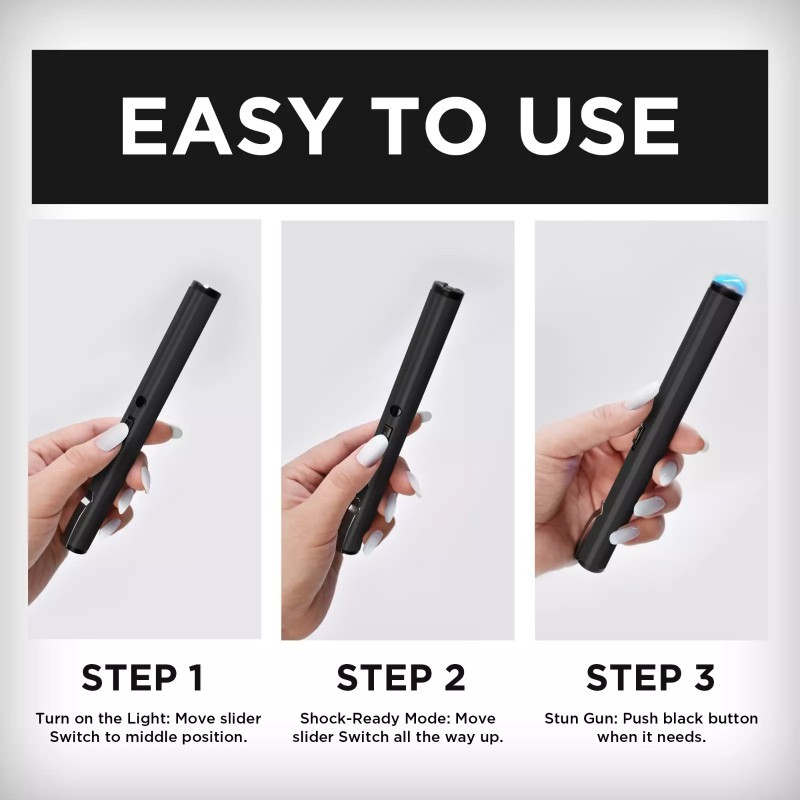 EASY TO USE

STEP 1

Turn on the Light: Move slider Switch to middle position.

STEP 2

Shock-Ready Mode: Move slider Switch all the way up.

STEP 3

Stun Gun: Push black button when it needs.